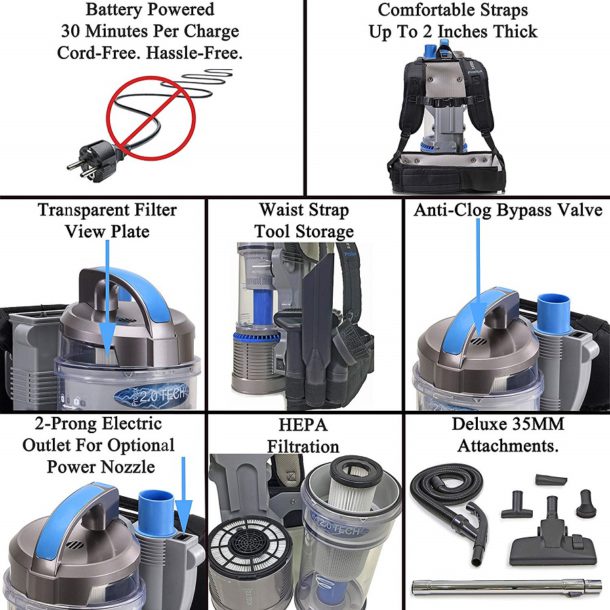 Battery Powered
30 Minutes Per Charge
Cord-Free. Hassle-Free.

Comfortable Straps
Up To 2 Inches Thick

Transparent Filter
View Plate

2.0 TECH

Waist Strap
Tool Storage

Anti-Clog Bypass Valve

2-Prong Electric
Outlet For Optional
Power Nozzle

HEPA
Filtration

2.0 TECH

Deluxe 35MM
Attachments.