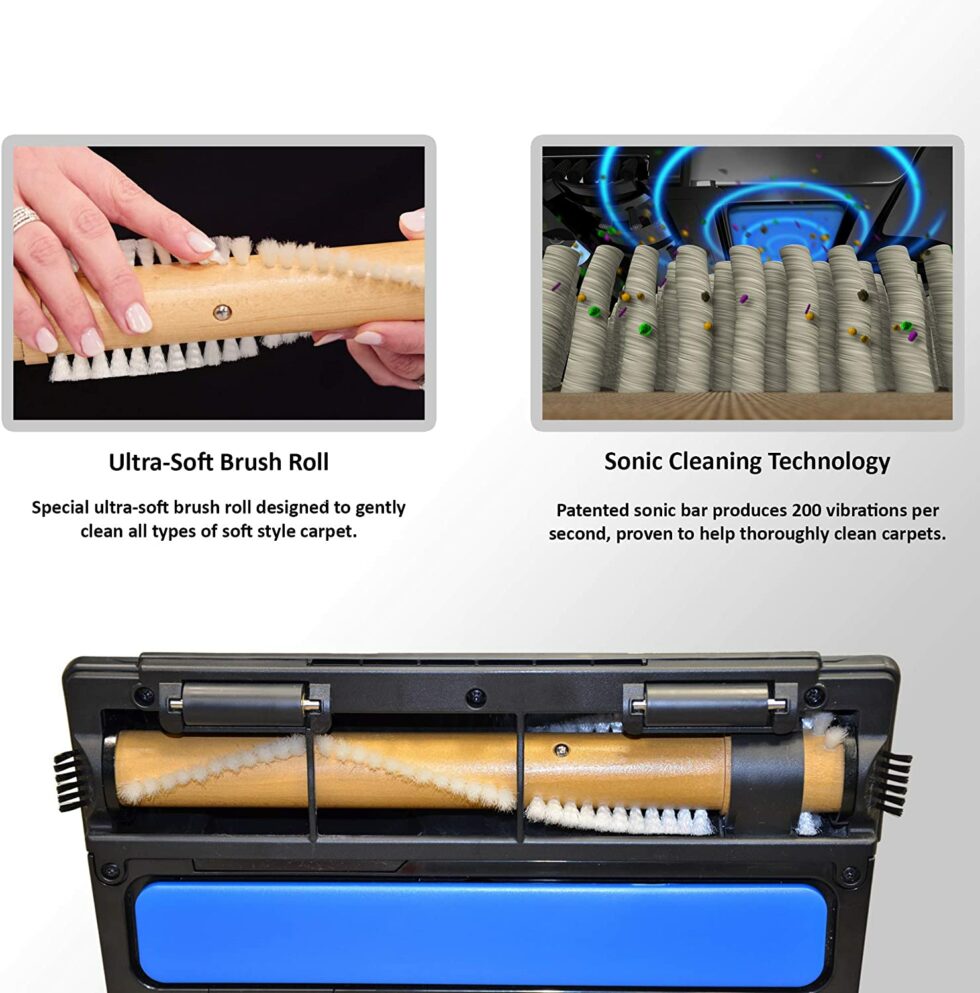 Ultra-Soft Brush Roll

Special ultra-soft brush roll designed to gently clean all types of soft style carpet.

Sonic Cleaning Technology

Patented sonic bar produces 200 vibrations per second, proven to help thoroughly clean carpets.