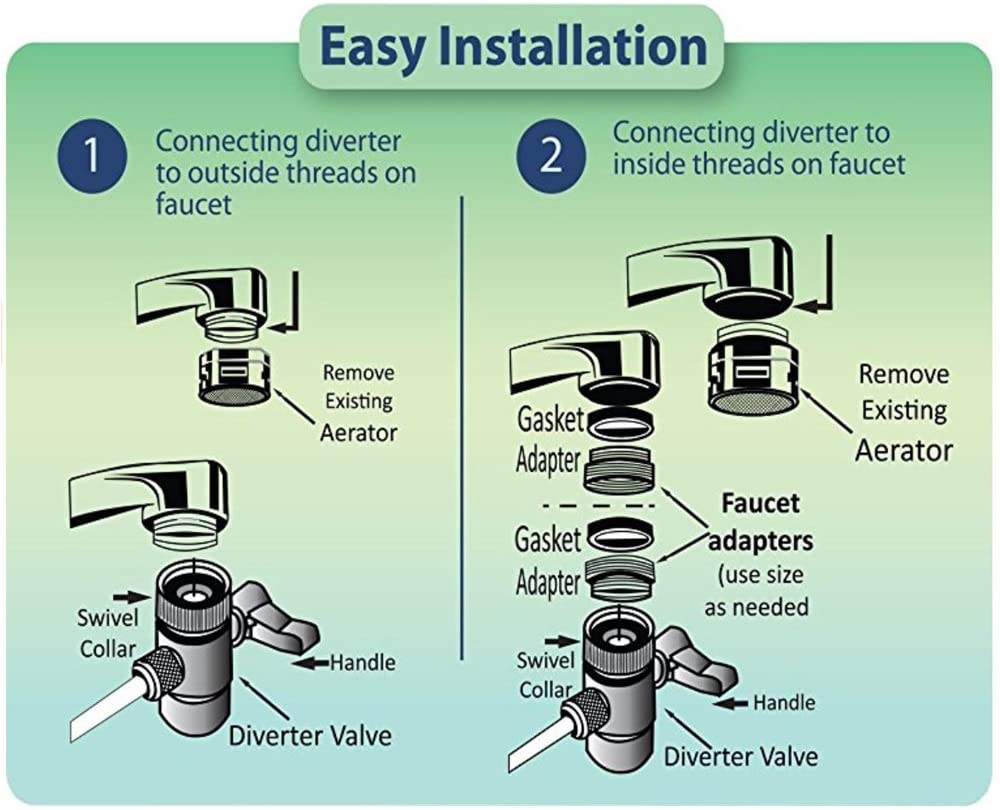 Easy Installation

1 Connecting diverter to outside threads on faucet

Remove Existing Aerator

Swivel Collar

Handle

Diverter Valve

2 Connecting diverter to inside threads on faucet

Remove Existing Aerator

Gasket

Adapter

Gasket

Adapter

Faucet adapters (use size as needed

Swivel Collar

Handle

Diverter Valve