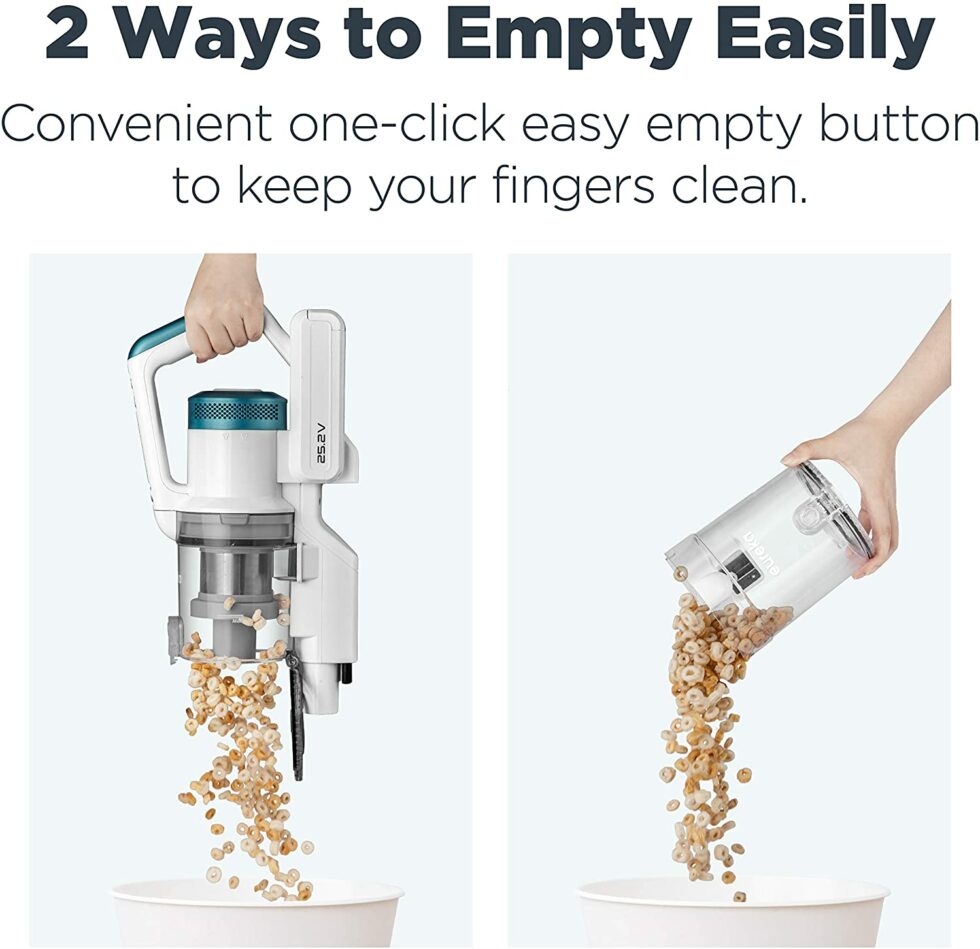 2 Ways to Empty Easily

Convenient one-click easy empty button to keep your fingers clean.

25.2V

eureka