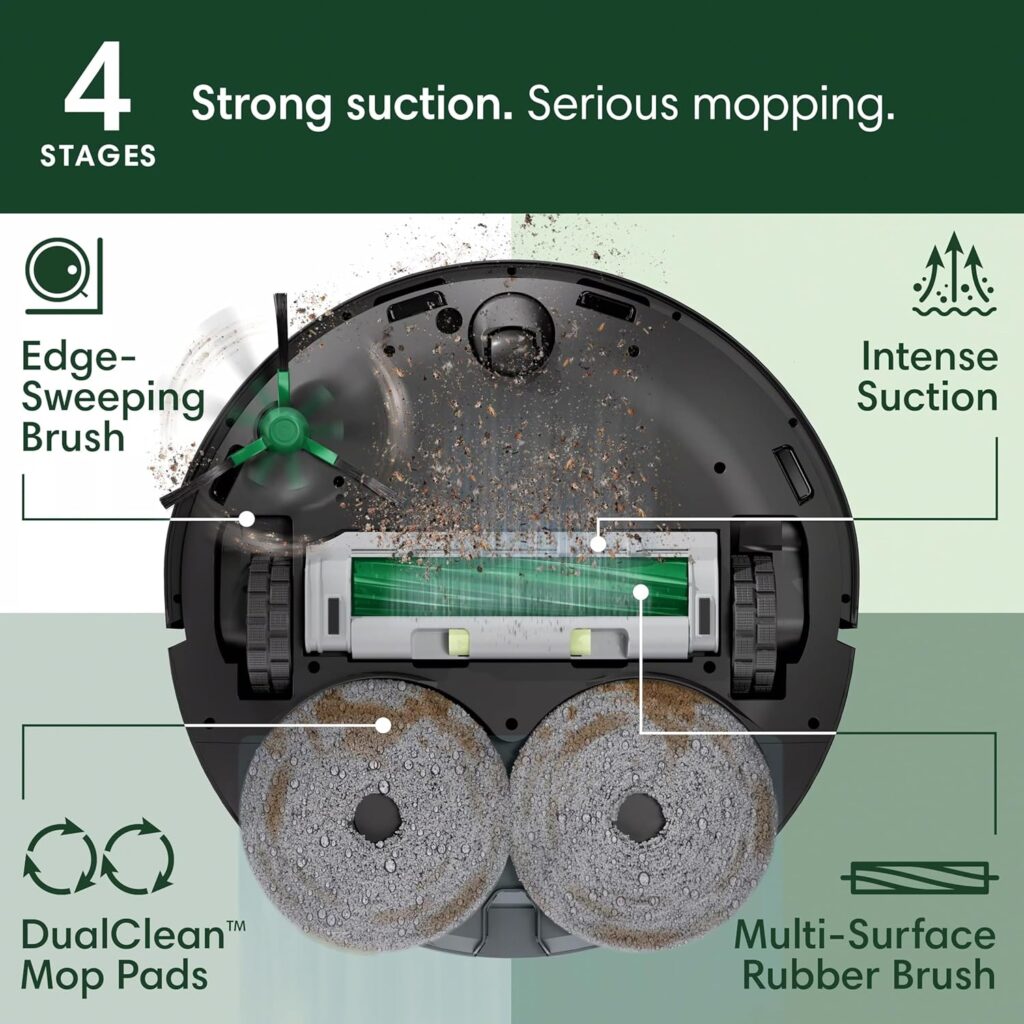 4 STAGES

Strong suction. Serious mopping.

Edge-Sweeping Brush

Intense Suction

DualClean™ Mop Pads

Multi-Surface Rubber Brush