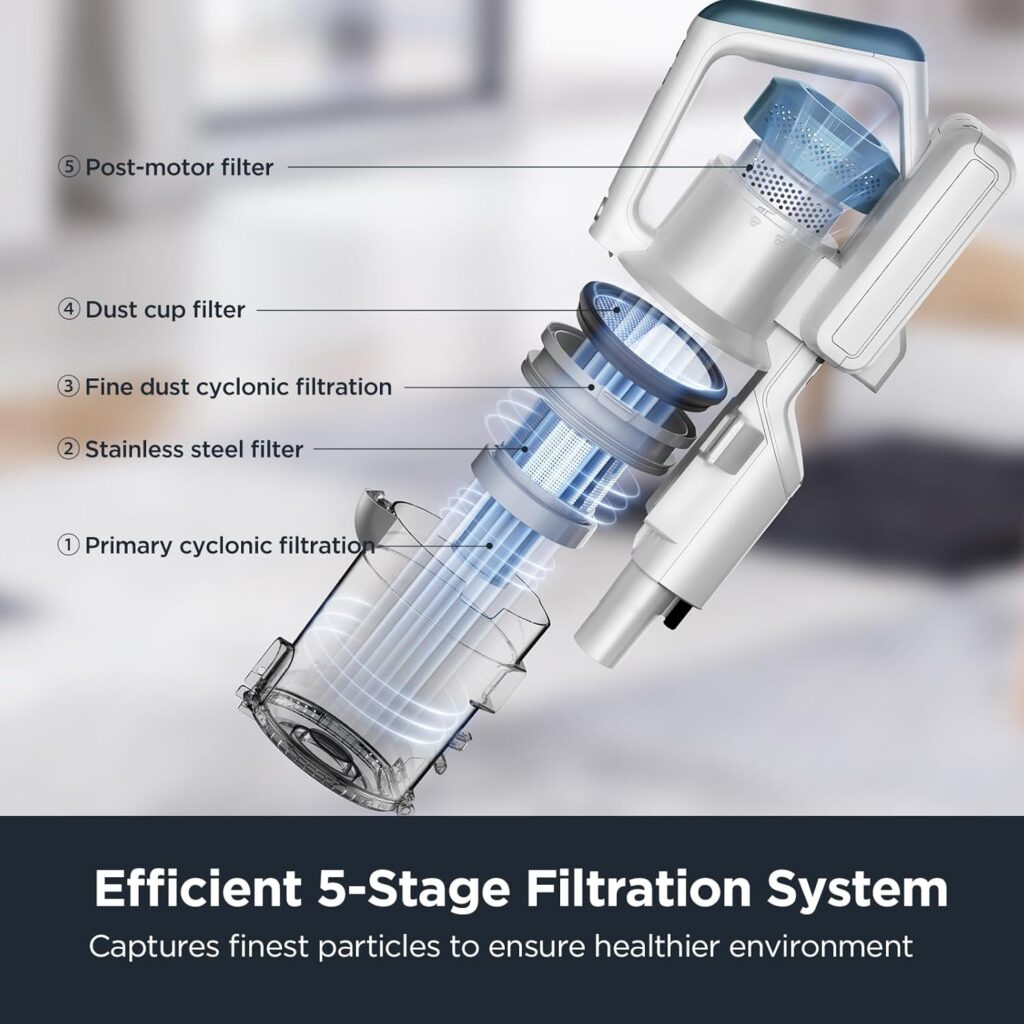 ⑤ Post-motor filter

④ Dust cup filter

③ Fine dust cyclonic filtration

② Stainless steel filter

① Primary cyclonic filtration

Efficient 5-Stage Filtration System

Captures finest particles to ensure healthier environment