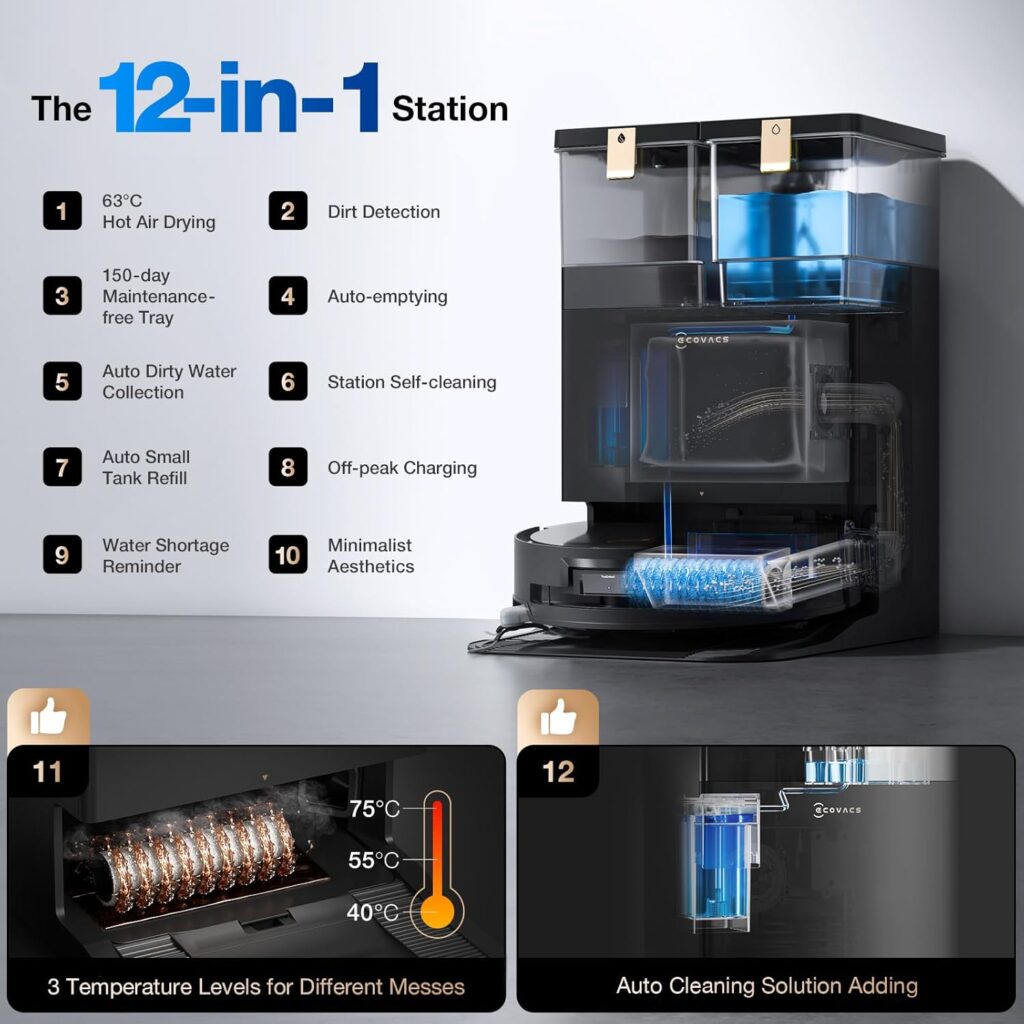 The 12-in-1 Station

1 63°C Hot Air Drying

2 Dirt Detection

3 150-day Maintenance-free Tray

4 Auto-emptying

5 Auto Dirty Water Collection

6 Station Self-cleaning

7 Auto Small Tank Refill

8 Off-peak Charging

9 Water Shortage Reminder

10 Minimalist Aesthetics

ECOVACS

11

75°C

55°C

40°C

3 Temperature Levels for Different Messes

12

ECOVACS

Auto Cleaning Solution Adding