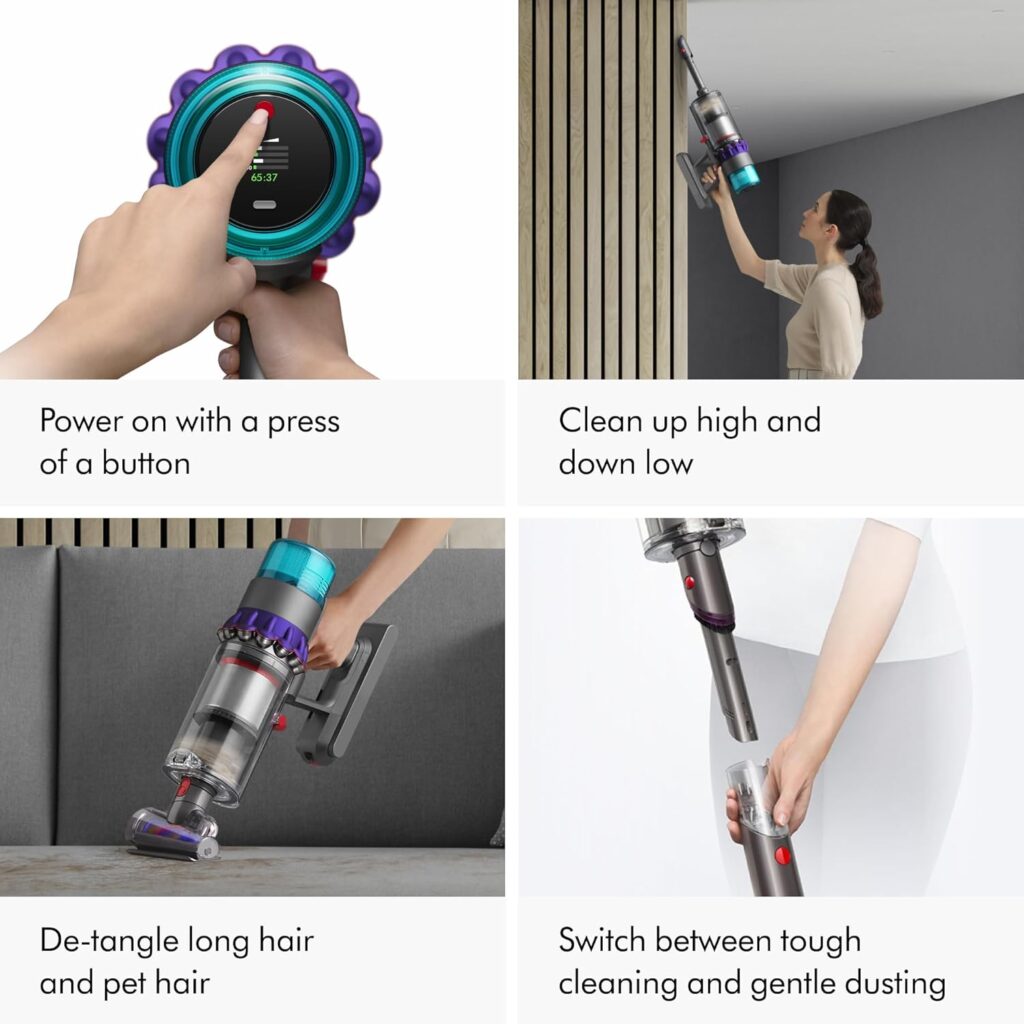 65:37

Power on with a press of a button

Clean up high and down low

De-tangle long hair and pet hair

Switch between tough cleaning and gentle dusting